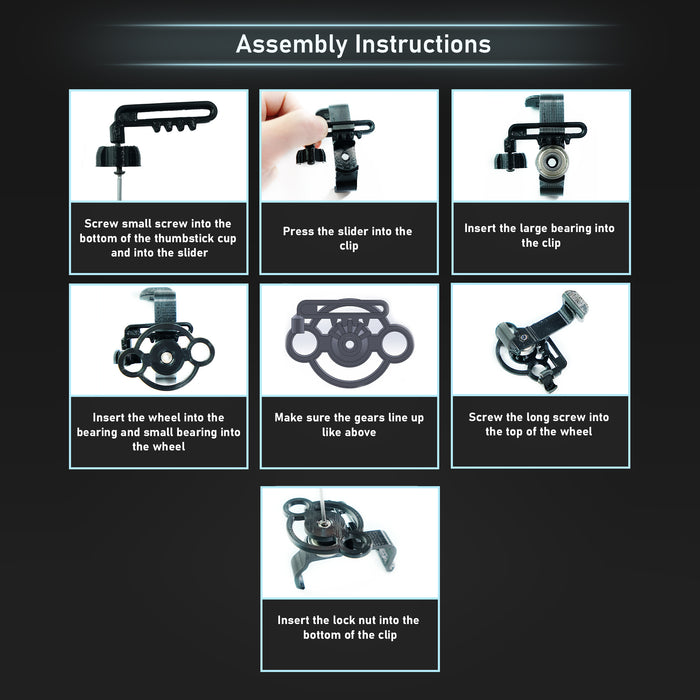 Assembly Instructions

Screw small screw into the bottom of the thumbstick cup and into the slider

Press the slider into the clip

Insert the large bearing into the clip

Insert the wheel into the bearing and small bearing into the wheel

Make sure the gears line up like above

Screw the long screw into the top of the wheel

Insert the lock nut into the bottom of the clip